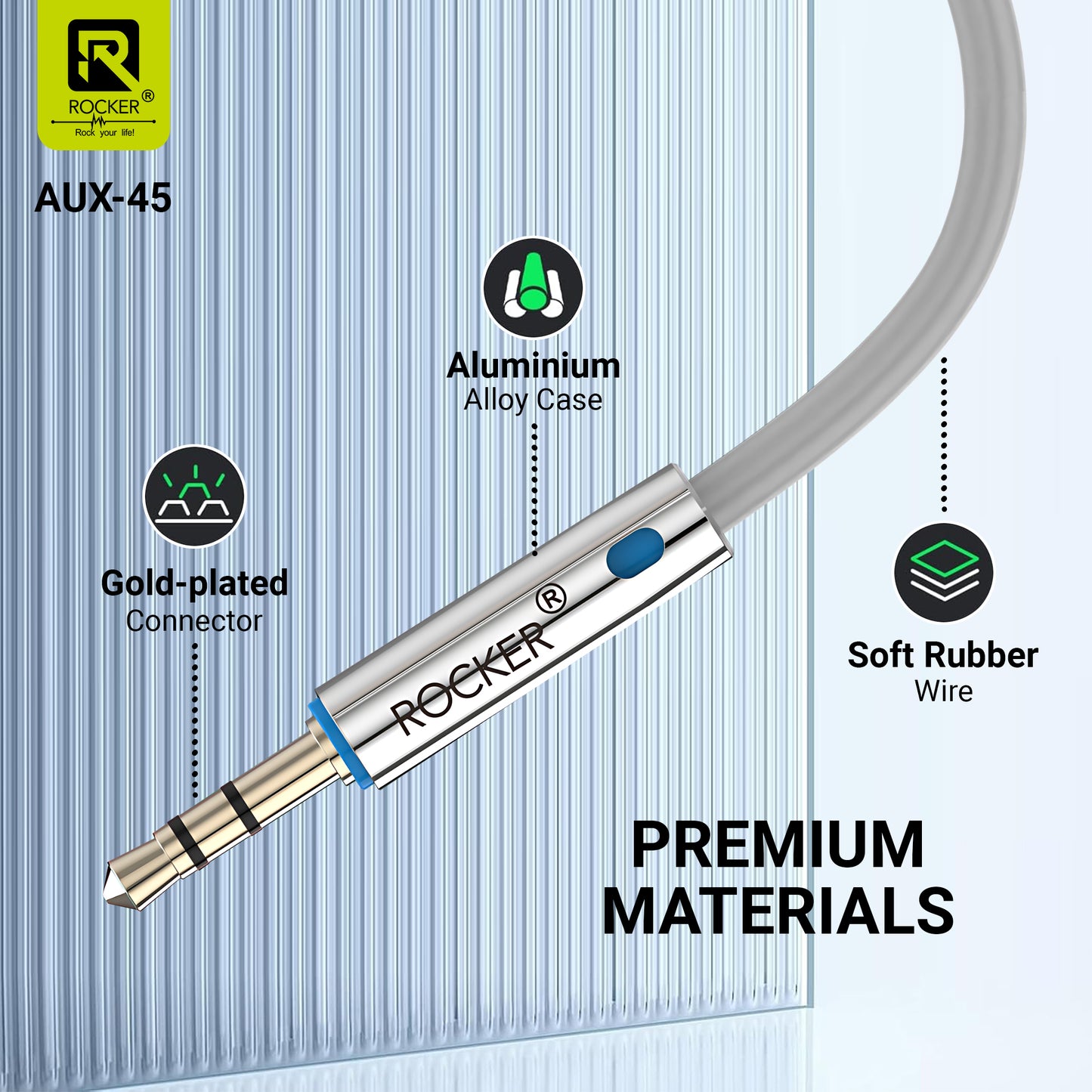 ROCKER®
Rock your life!

AUX-45

Aluminium
Alloy Case

Gold-plated
Connector

ROCKER®

Soft Rubber
Wire

PREMIUM
MATERIALS